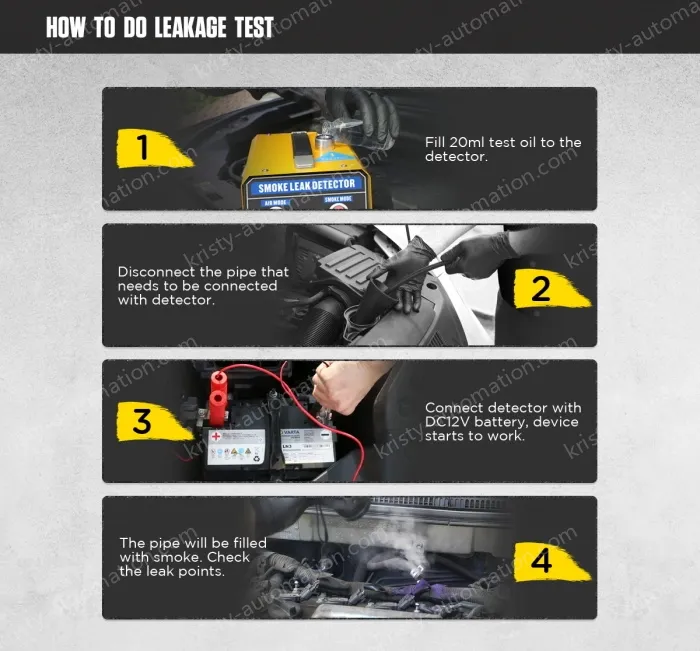 HOW TO DO LEAKAGE TEST

1

SMOKE LEAK DETECTOR

AIR MODE

SMOKE MODE

Fill 20ml test oil to the detector.

Disconnect the pipe that needs to be connected with detector.

2

3

VARTA

Connect detector with DC12V battery, device starts to work.

The pipe will be filled with smoke. Check the leak points.

4

kristy-automation.com