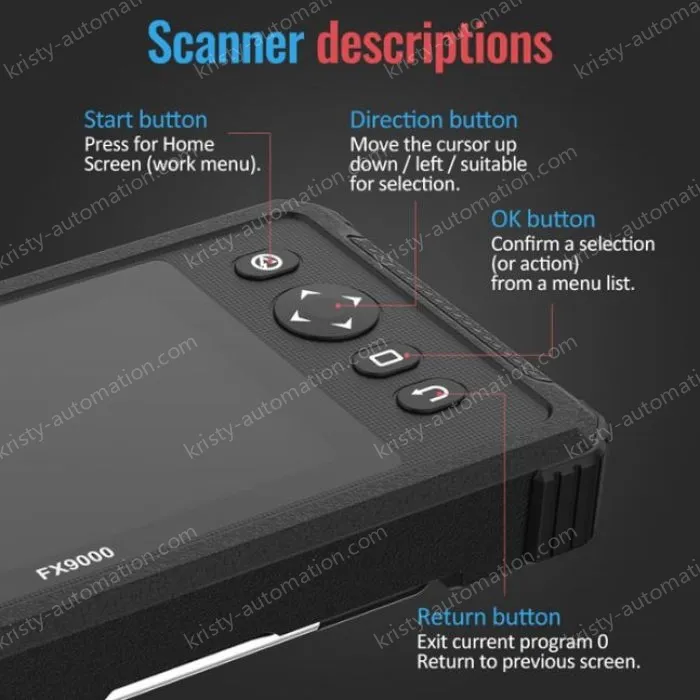 Scanner descriptions

Start button
Press for Home Screen (work menu).

Direction button
Move the cursor up down / left / suitable for selection.

OK button
Confirm a selection (or action) from a menu list.

FX9000

Return button
Exit current program 0
Return to previous screen.

kristy-automation.com